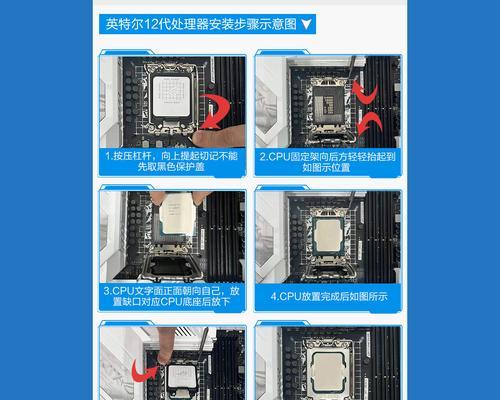 英特尔12代处理器安装步骤示意图 ▼

1.按压杠杆，向上提起切记不能先取黑色保护盖

2.CPU固定架向后方轻轻抬起到如图示位置

3.CPU文字面正面朝向自己，放置缺口对应CPU底座后放下

4.CPU放置完成后如图所示